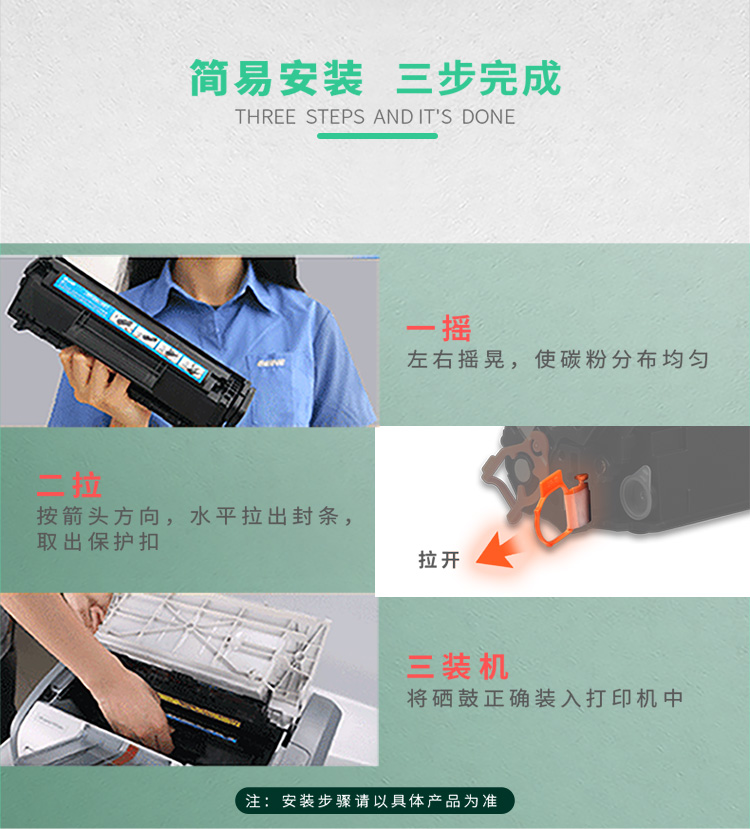 简易安装 三步完成
THREE STEPS AND IT'S DONE

一摇
左右摇晃，使碳粉分布均匀

二拉
按箭头方向，水平拉出封条，取出保护扣

拉开

三装机
将硒鼓正确装入打印机中

注：安装步骤请以具体产品为准